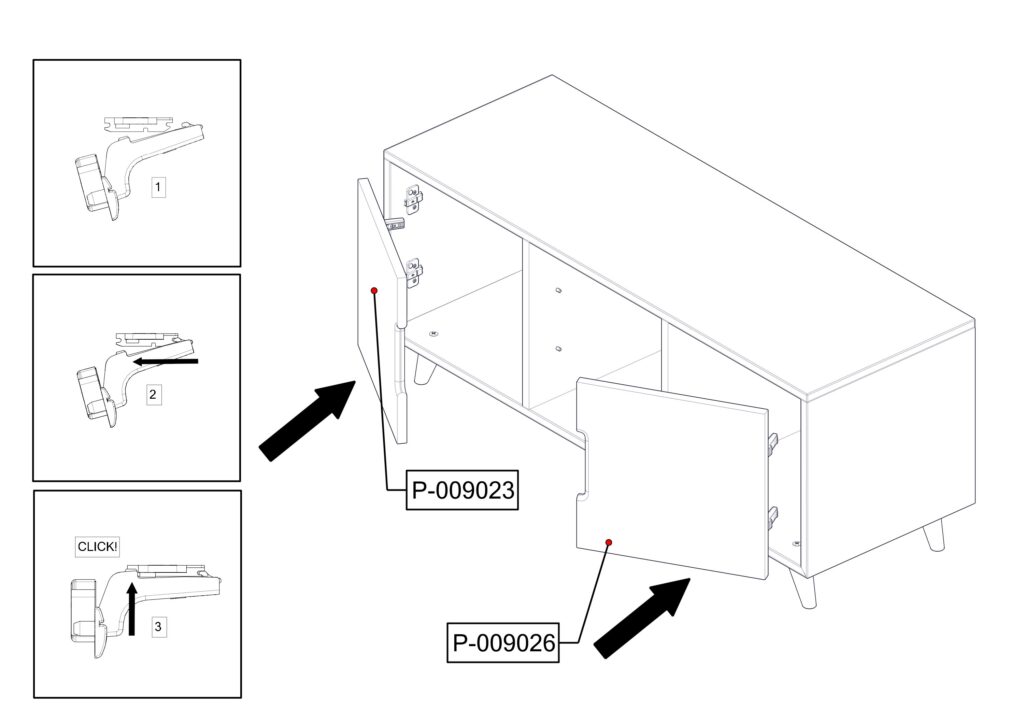 1

2

CLICK!

3

P-009023

P-009026