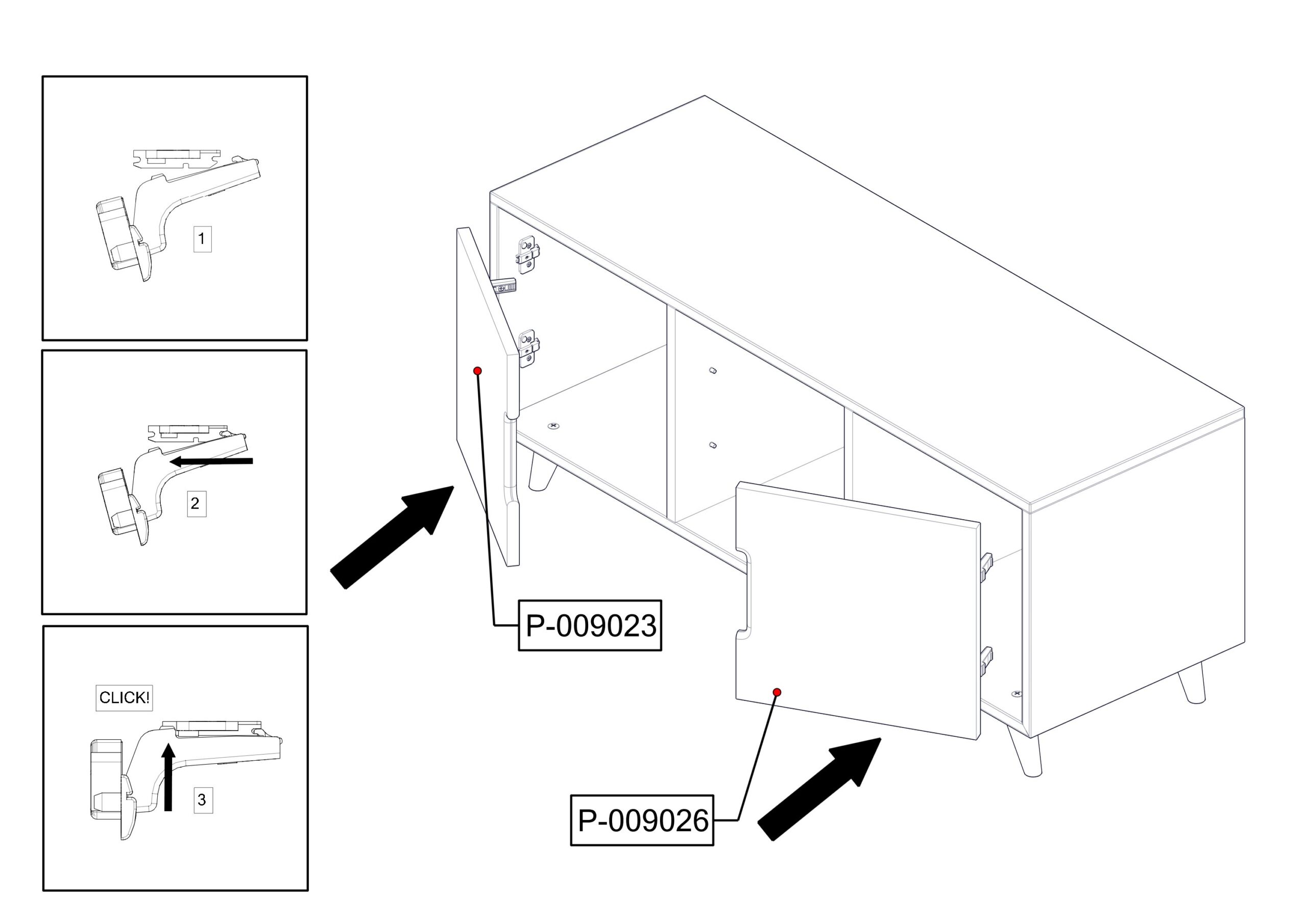 1

2

CLICK!

3

P-009023

P-009026