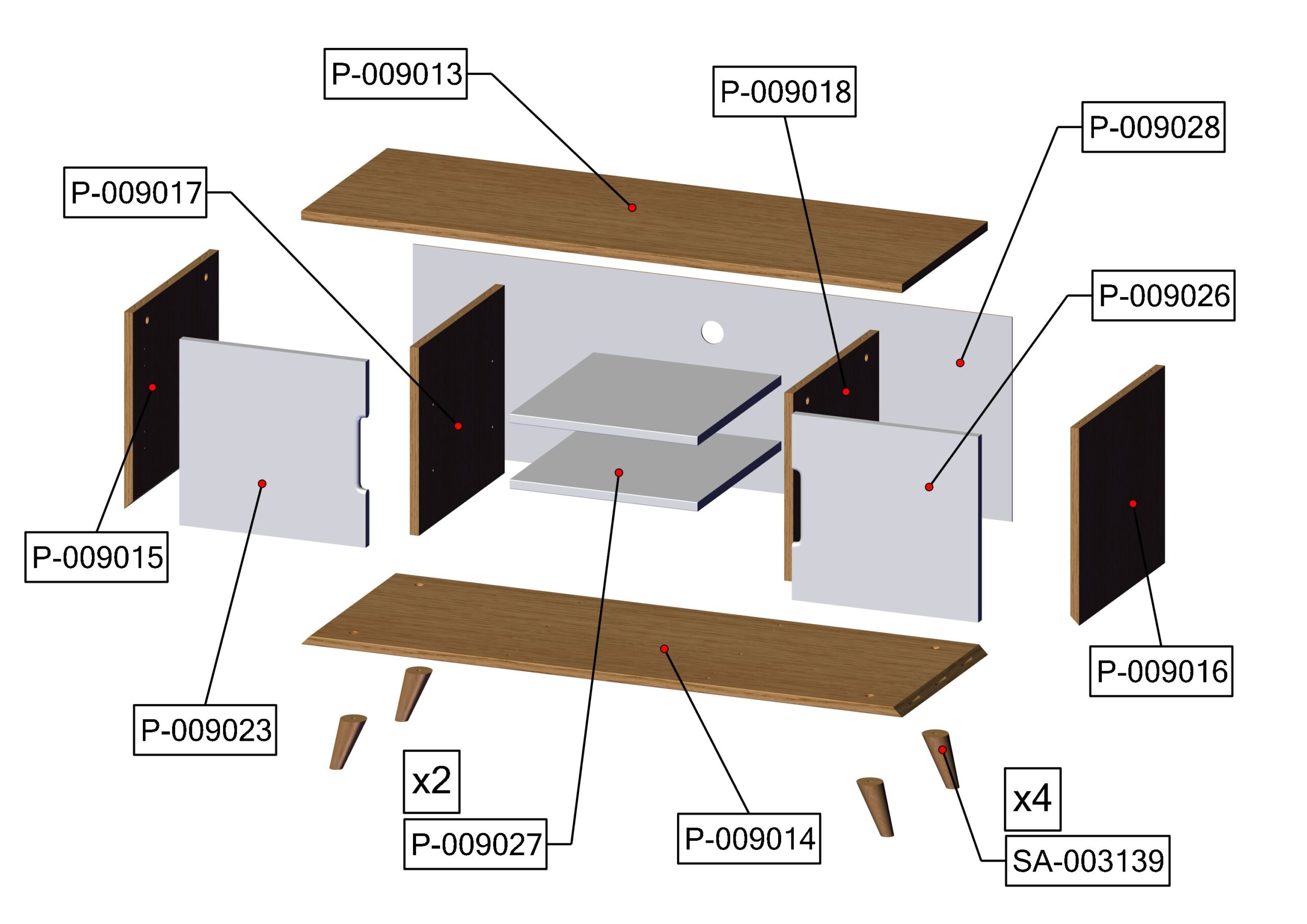 P-009013

P-009018

P-009028

P-009017

P-009026

P-009015

P-009016

P-009023

x2

P-009027

P-009014

x4

SA-003139